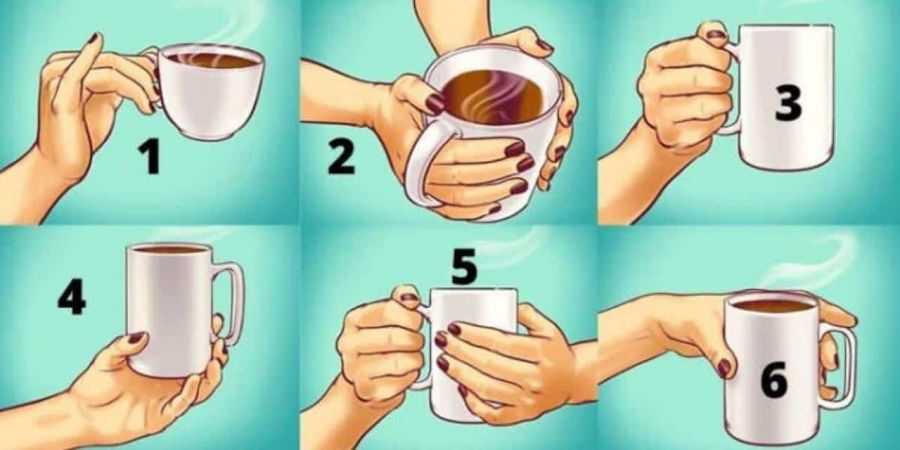 1

2

3

4

5

6