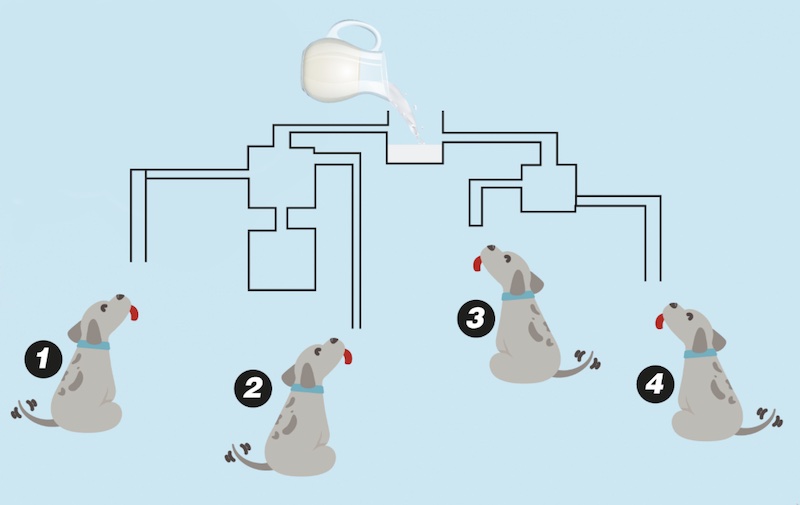 1

2

3

4