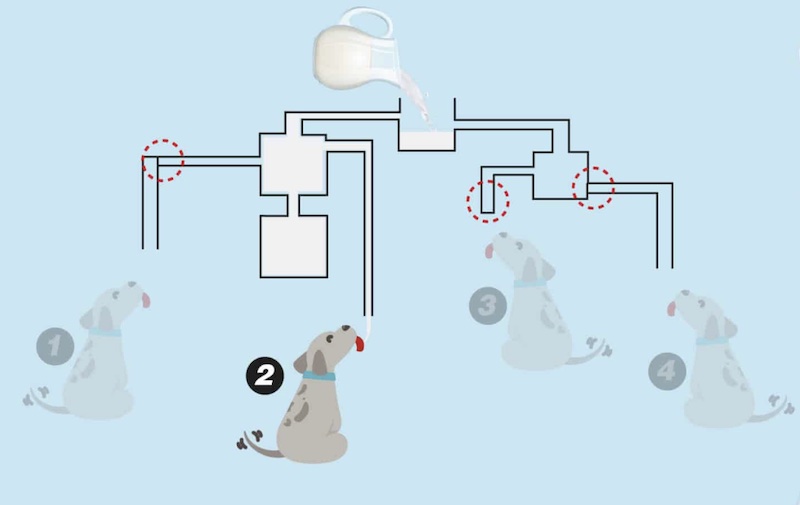 1
2
3
4