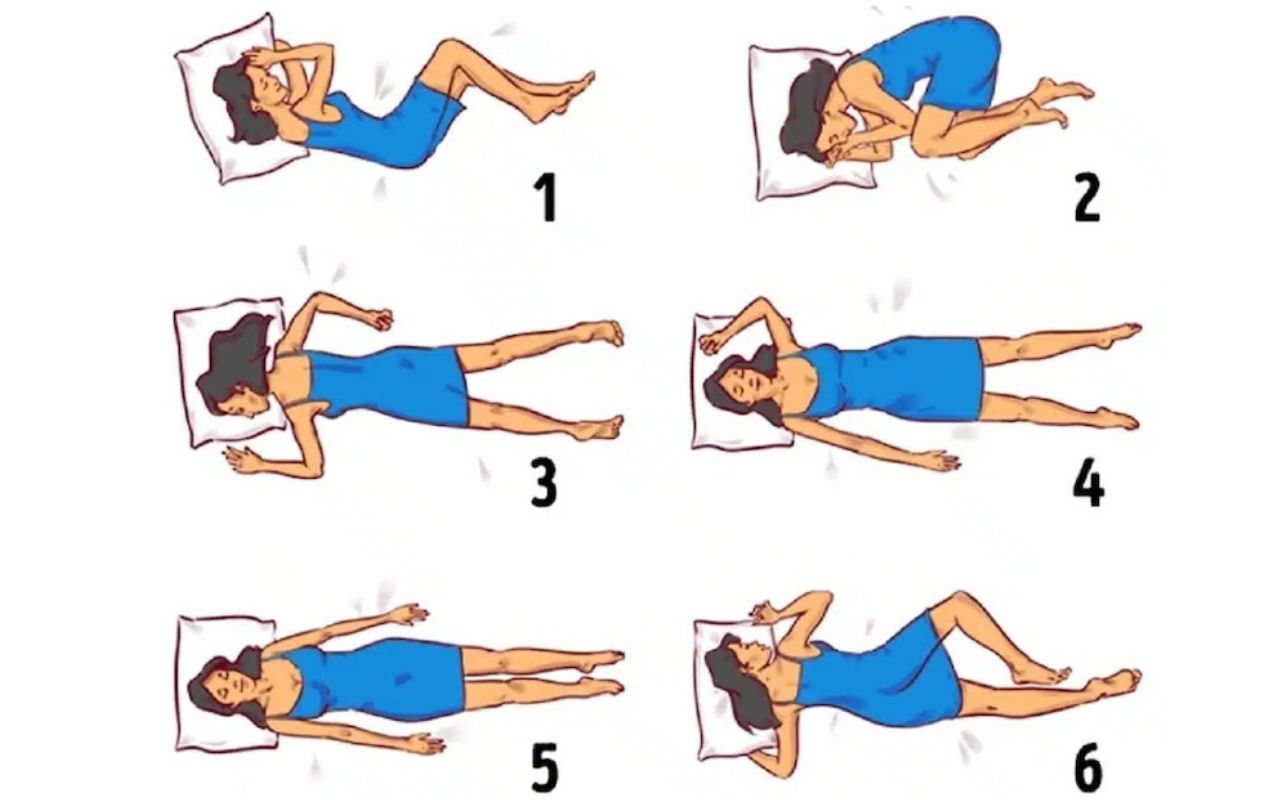 1

2

3

4

5

6