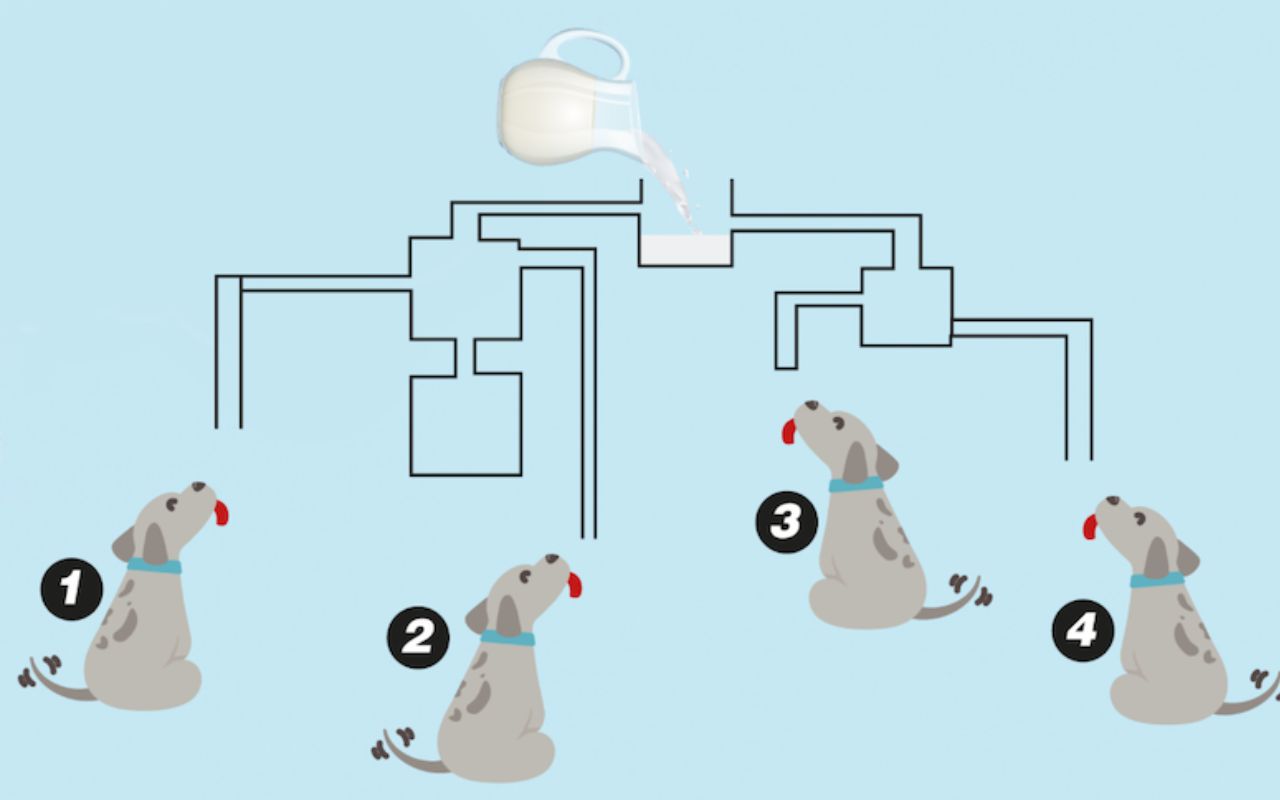 1
2
3
4