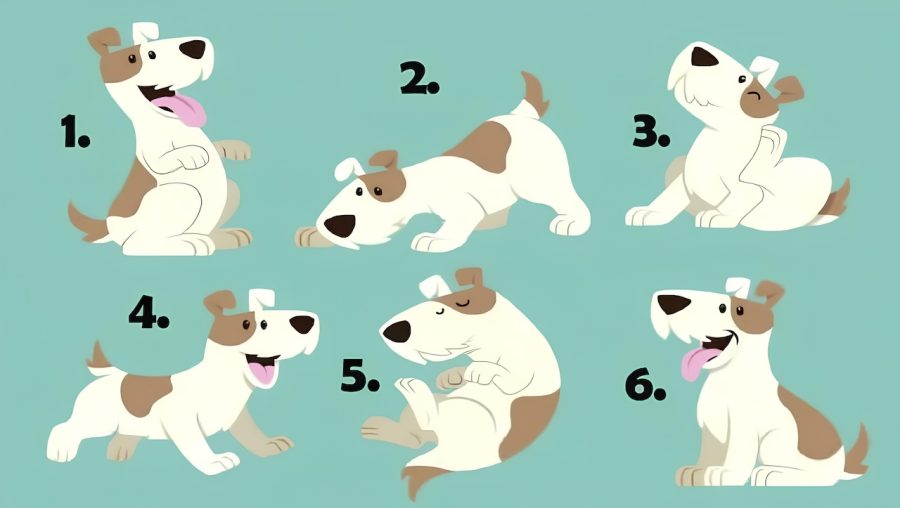 1.

2.

3.

4.

5.

6.